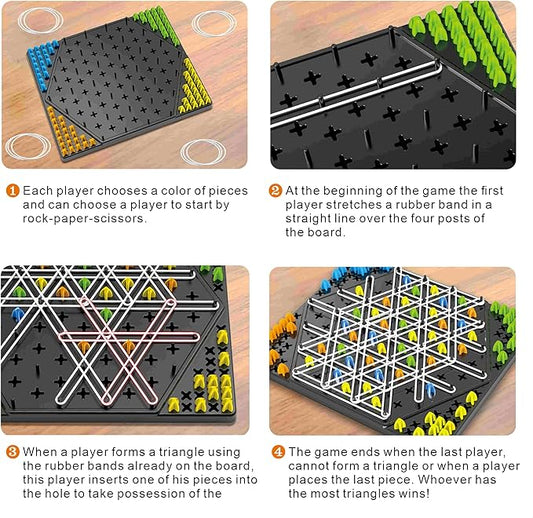 1 Each player chooses a color of pieces and can choose a player to start by rock-paper-scissors.

2 At the beginning of the game the first player stretches a rubber band in a straight line over the four posts of the board.

3 When a player forms a triangle using the rubber bands already on the board, this player inserts one of his pieces into the hole to take possession of the

4 The game ends when the last player, cannot form a triangle or when a player places the last piece. Whoever has the most triangles wins!